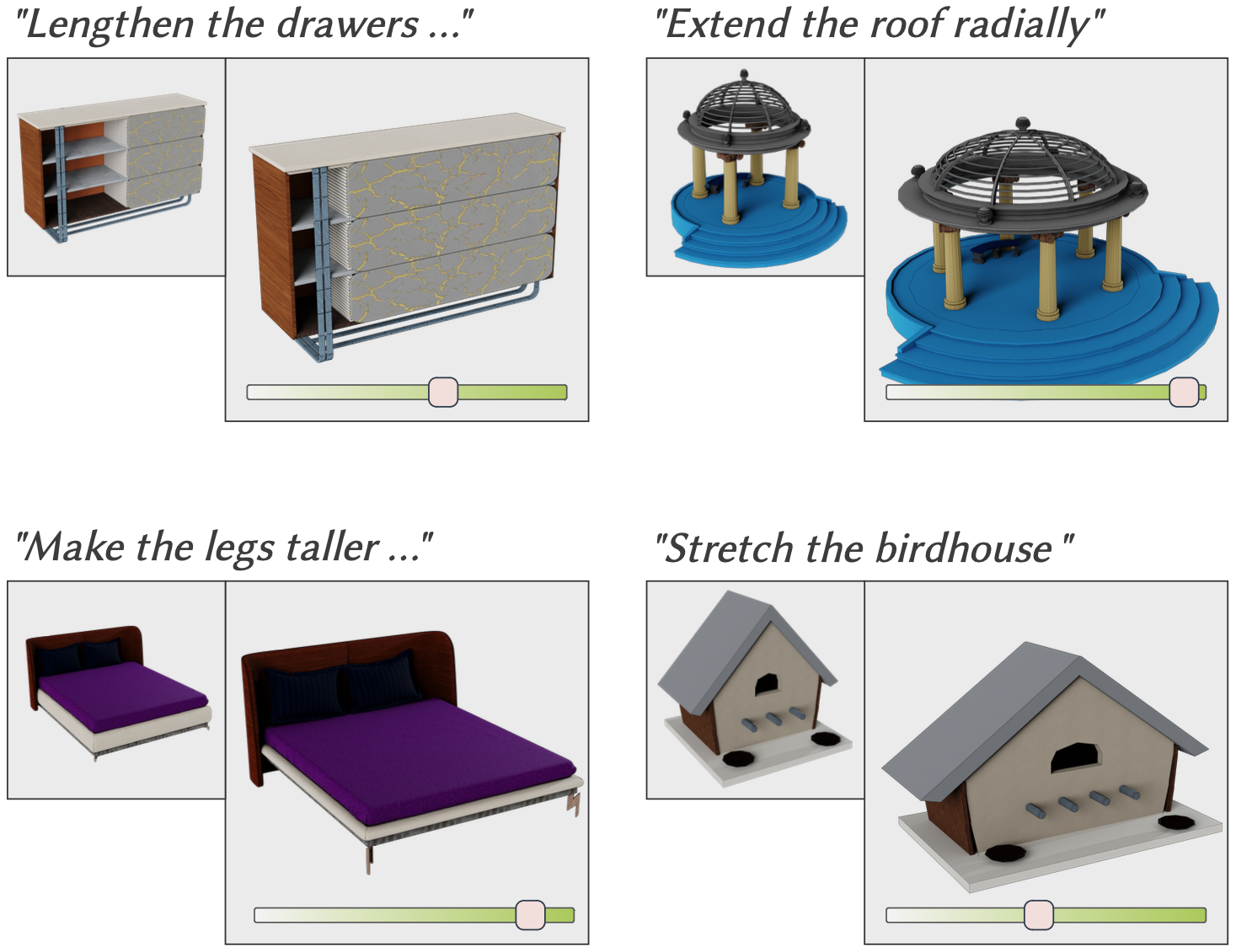 "Lengthen the drawers ..."

"Extend the roof radially"

"Make the legs taller ..."

"Stretch the birdhouse "