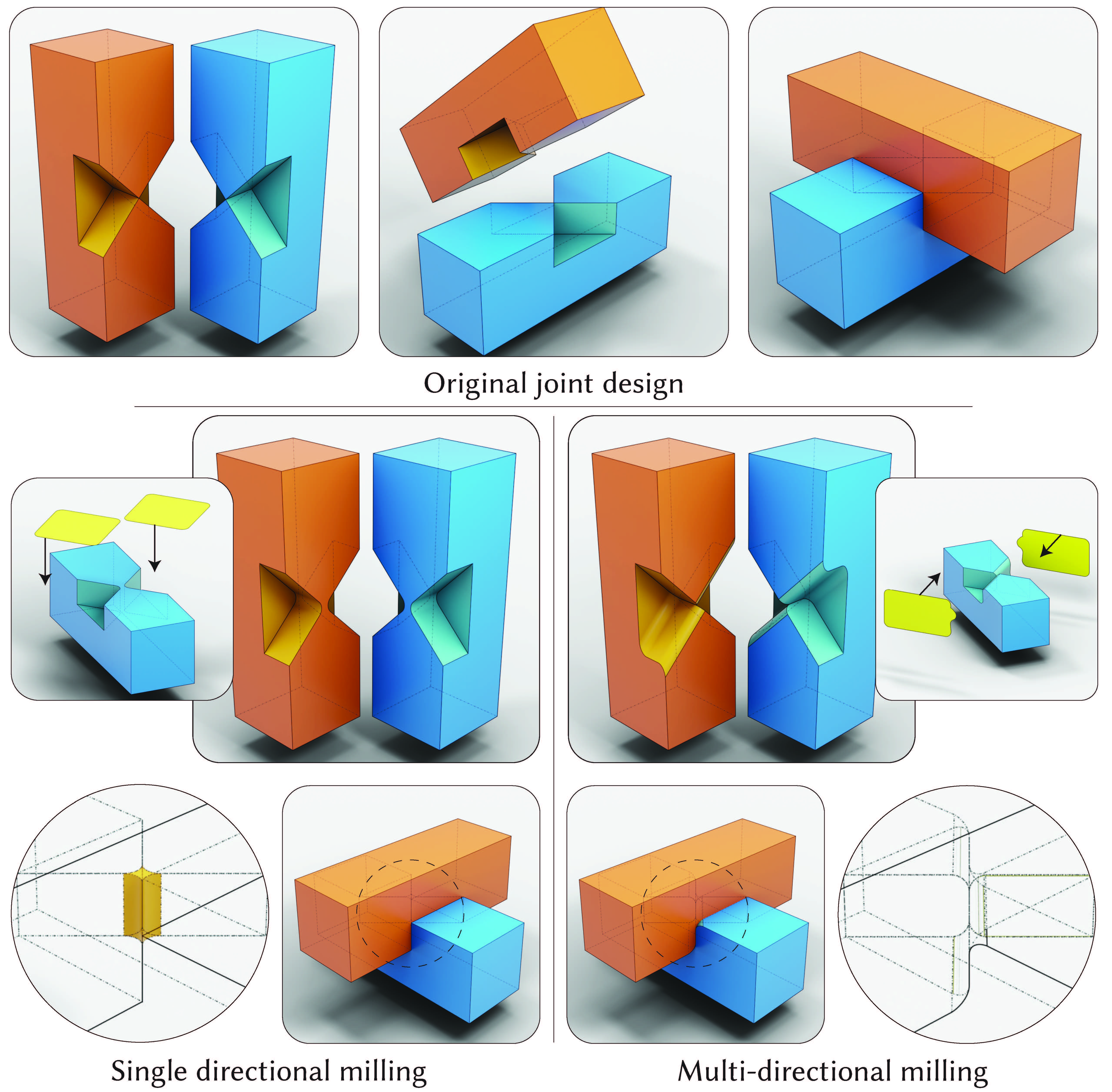 Original joint design

Single directional milling

Multi-directional milling